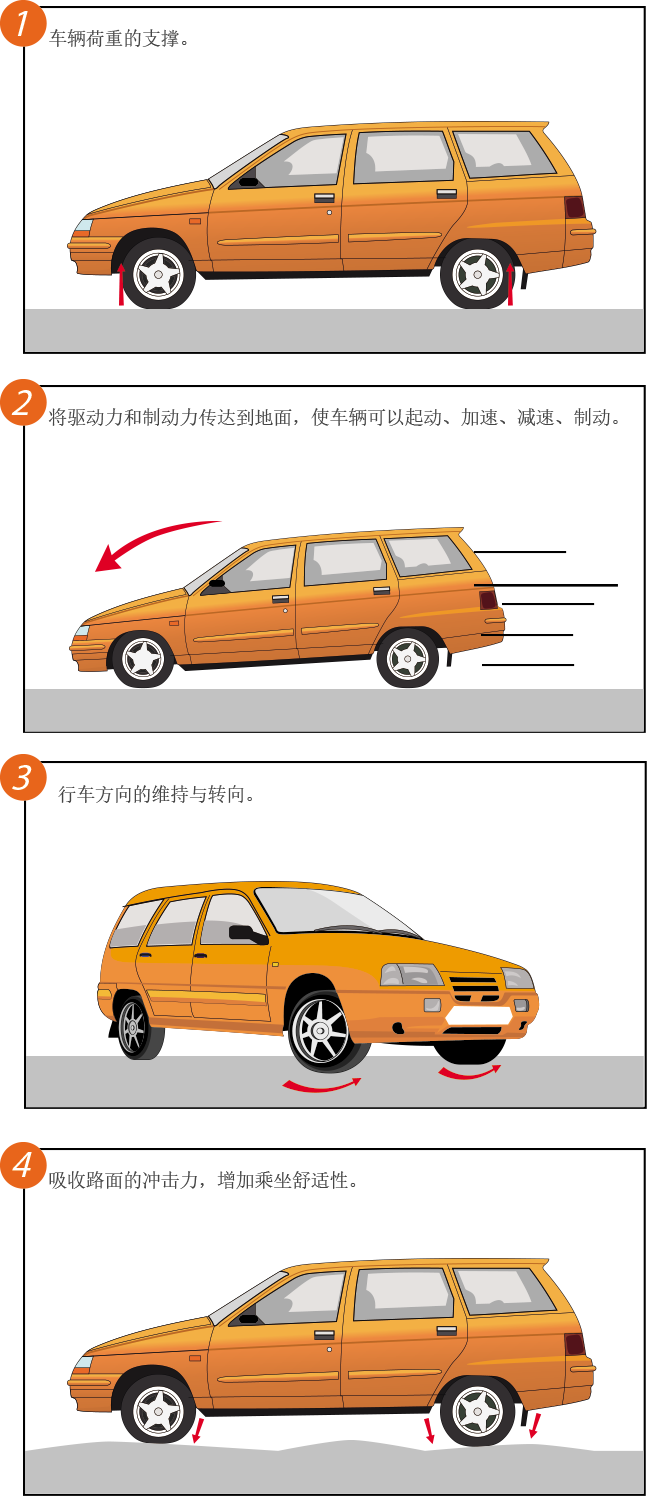 1 车辆荷重的支撑。

2 将驱动力和制动力传达到地面，使车辆可以起动、加速、减速、制动。

3 行车方向的维持与转向。

4 吸收路面的冲击力，增加乘坐舒适性。