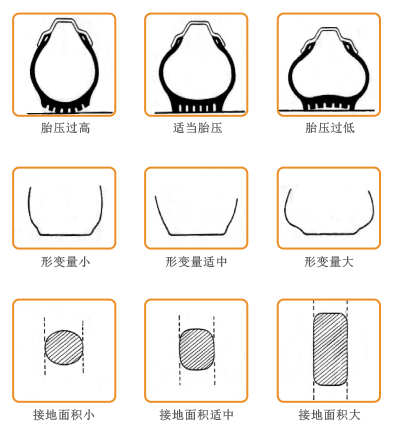 胎压过高

适当胎压

胎压过低

形变量小

形变量适中

形变量大

接地面积小

接地面积适中

接地面积大